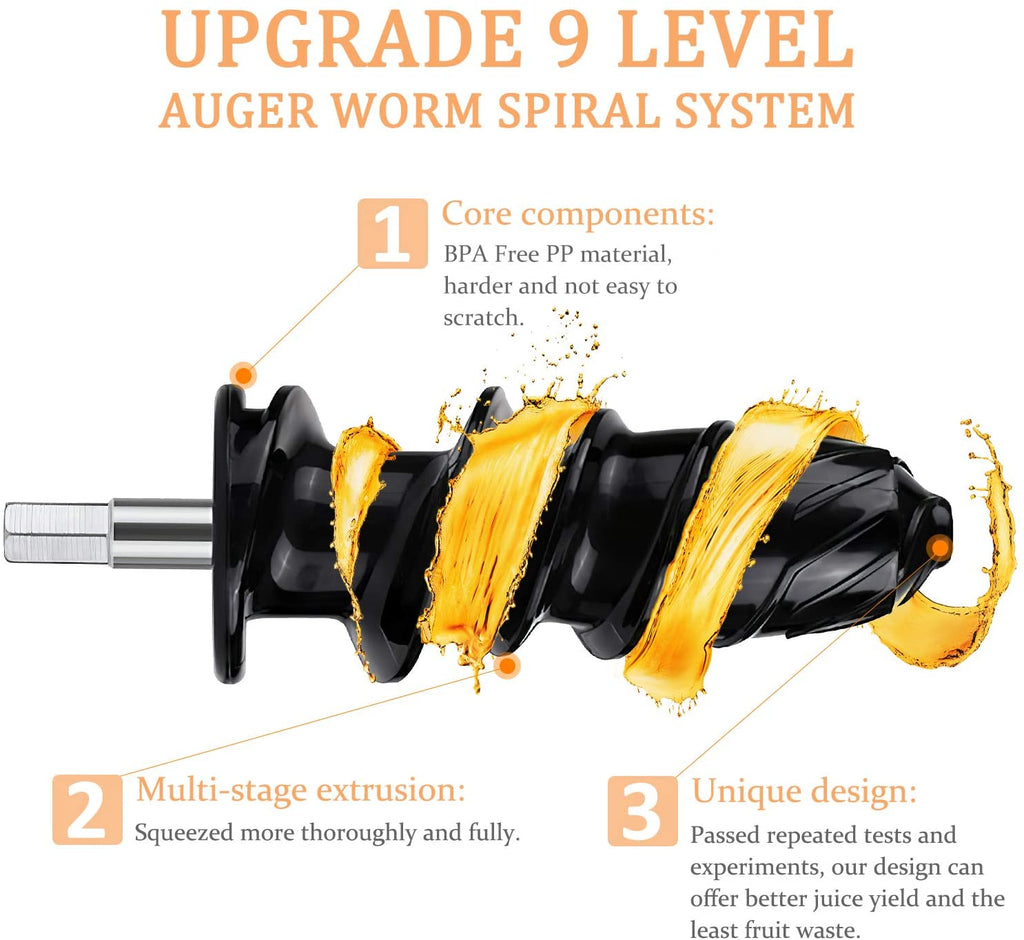 UPGRADE 9 LEVEL
AUGER WORM SPIRAL SYSTEM

1 Core components:
BPA Free PP material, harder and not easy to scratch.

2 Multi-stage extrusion:
Squeezed more thoroughly and fully.

3 Unique design:
Passed repeated tests and experiments, our design can offer better juice yield and the least fruit waste.